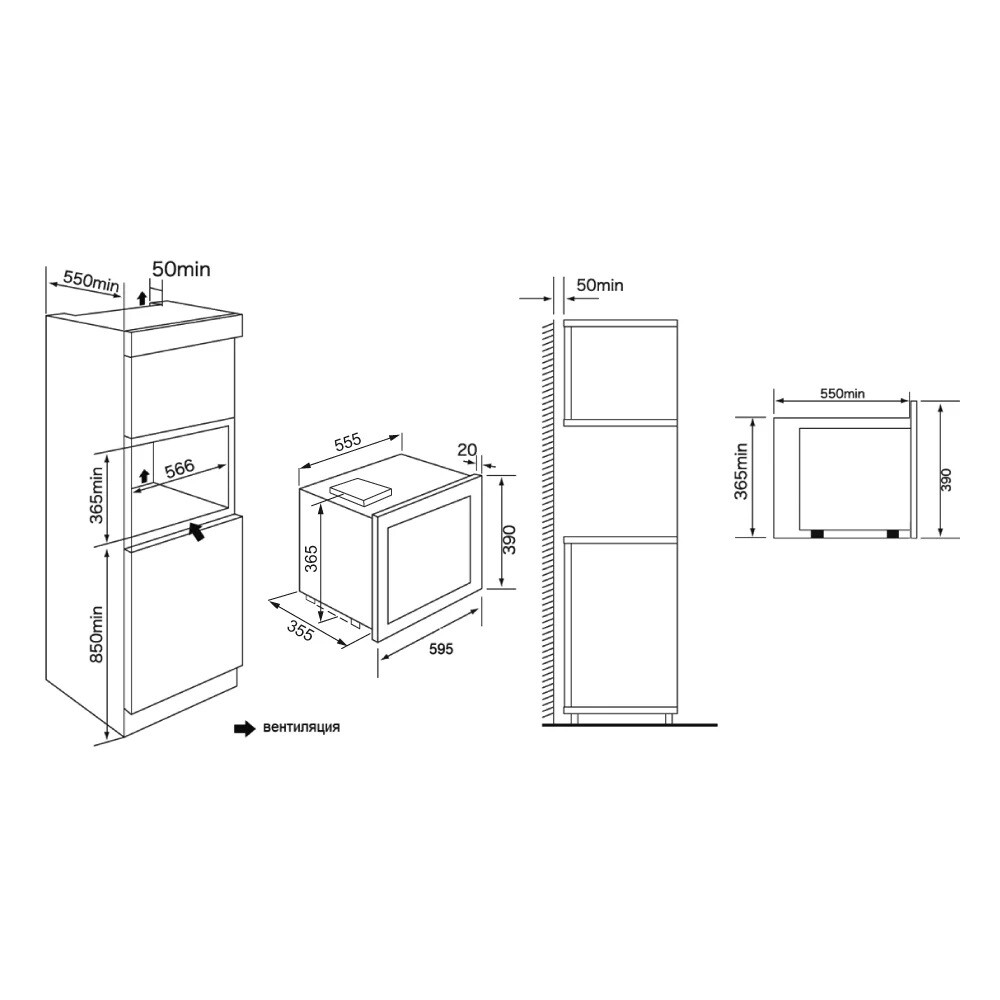 550min
50min
365min
566
850min
вентиляция
555
20
365
390
355
595
50min
550min
365min
390