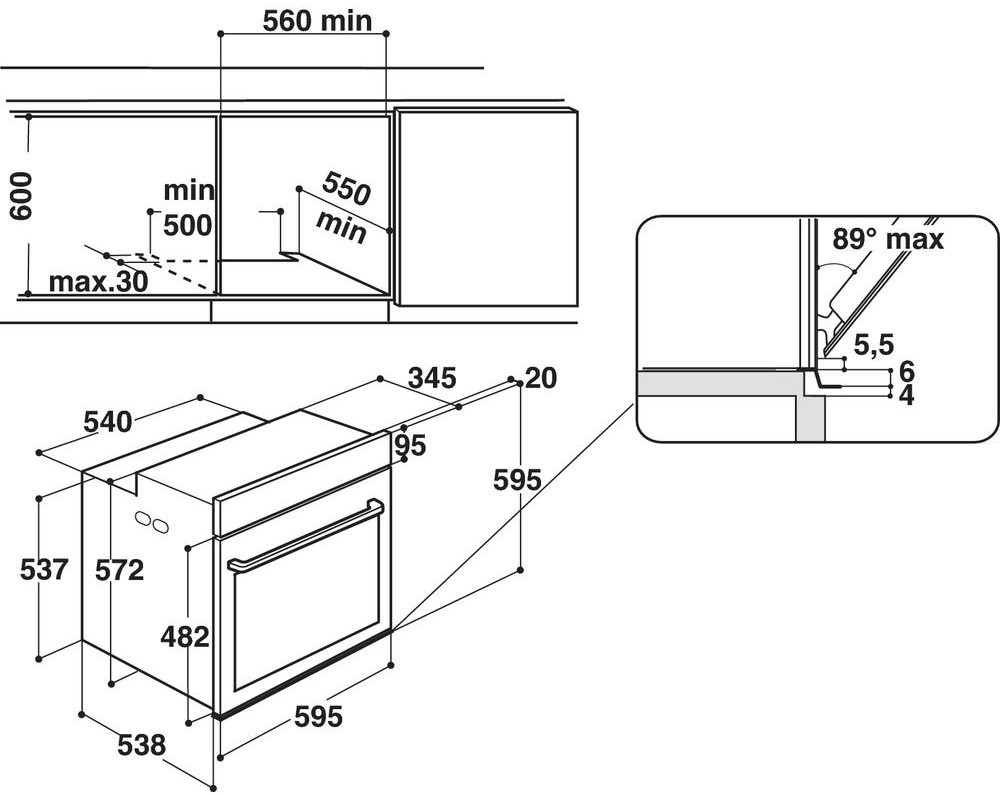 560 min

600

min
500

550
min

max.30

89° max

5,5
6
4

540

345

20

95

595

537

572

482

595

538