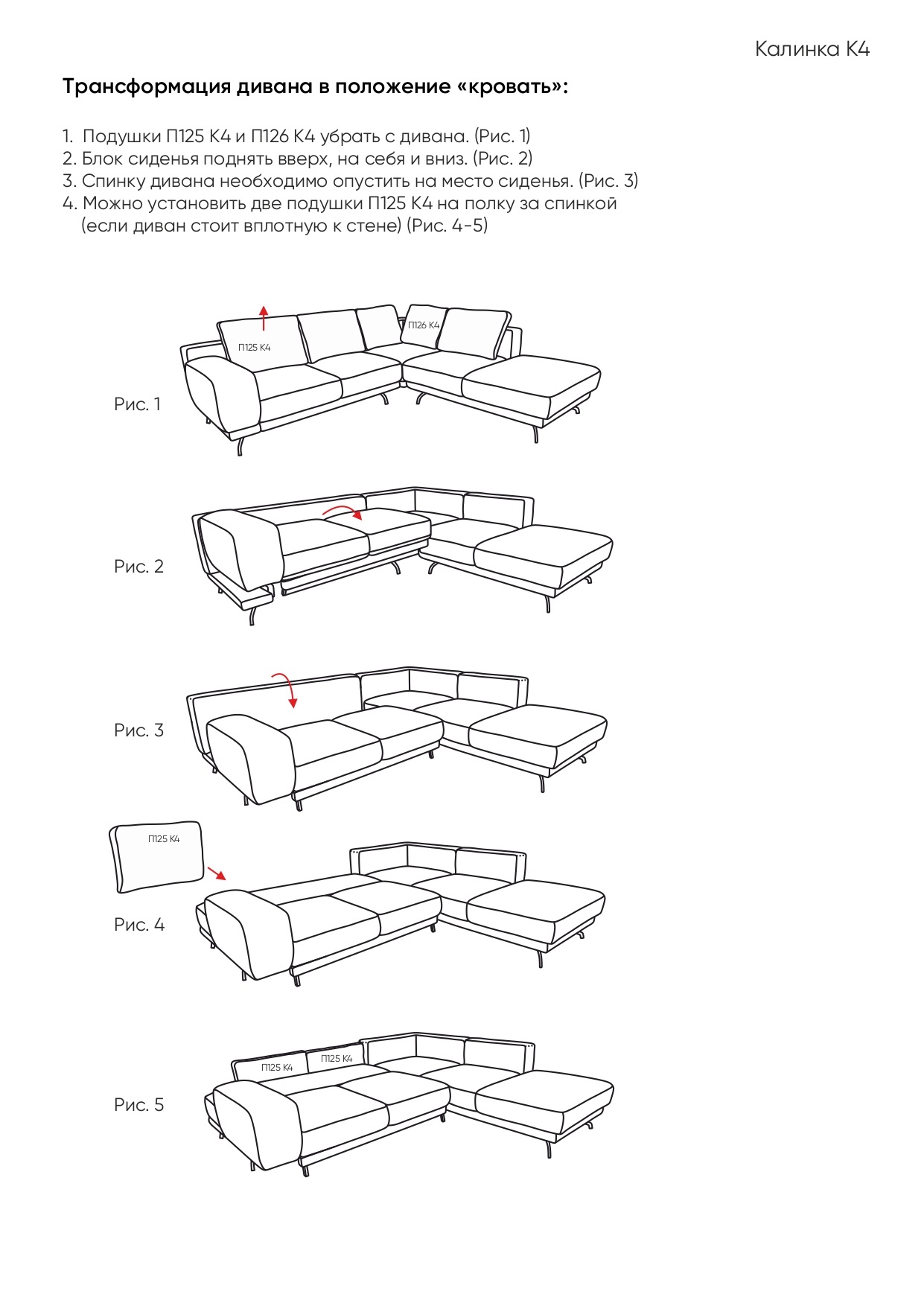 Калинка К4

Трансформация дивана в положение «кровать»:

1. Подушки П125 К4 и П126 К4 убрать с дивана. (Рис. 1)
2. Блок сиденья поднять вверх, на себя и вниз. (Рис. 2)
3. Спинку дивана необходимо опустить на место сиденья. (Рис. 3)
4. Можно установить две подушки П125 К4 на полку за спинкой (если диван стоит вплотную к стене) (Рис. 4-5)

П125 К4
П126 К4
Рис. 1

Рис. 2

Рис. 3

П125 К4
Рис. 4

П125 К4
П125 К4
Рис. 5