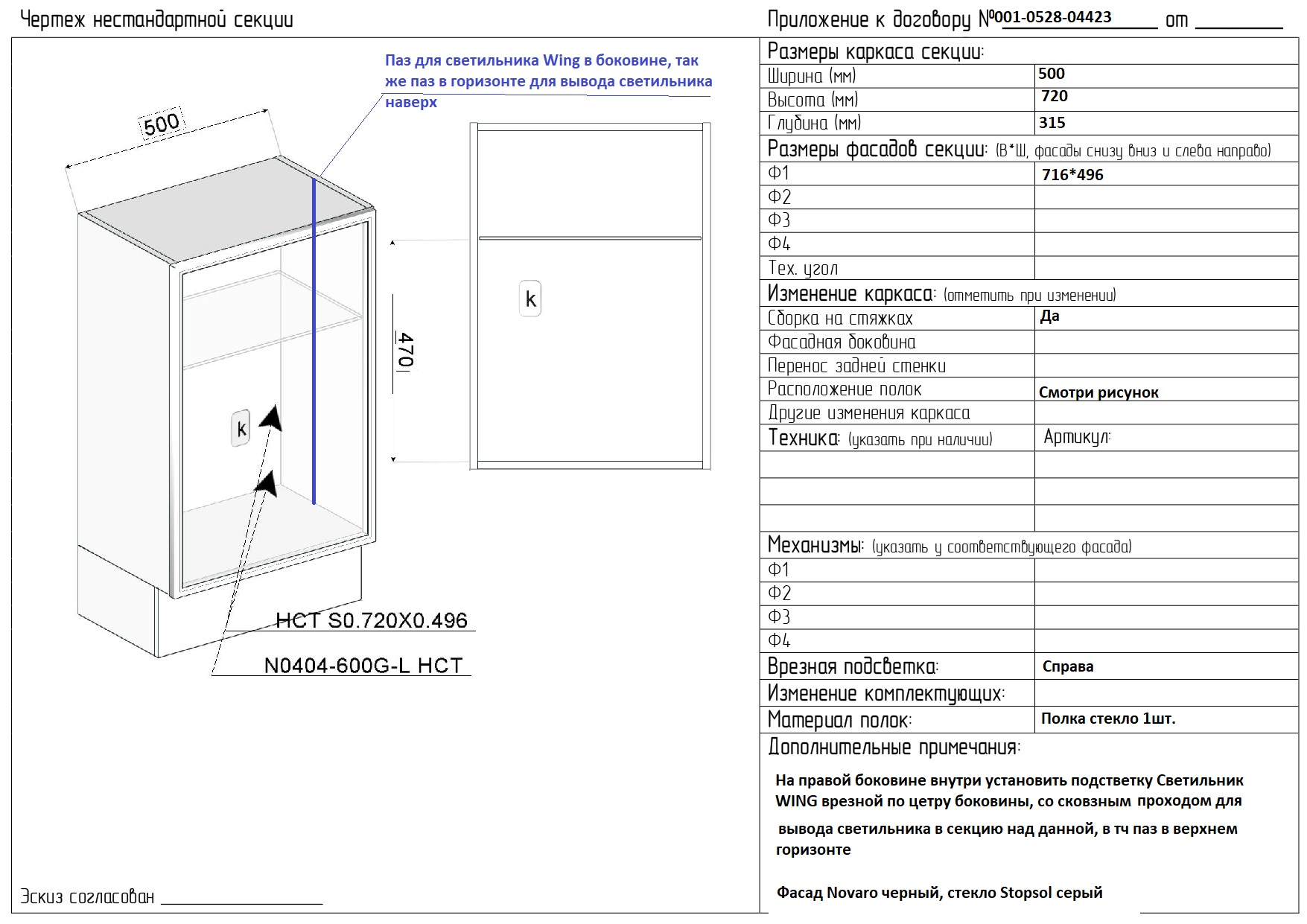 Чертеж нестандартной секции

Приложение к договору №001-0528-04423 от

Паз для светильника Wing в боковине, так же паз в горизонте для вывода светильника наверх

500

470

k

k

НСТ S0.720X0.496

N0404-600G-L НСТ

Эскиз согласован

| Размеры каркаса секции: | |
|---|---|
| Ширина (мм) | 500 |
| Высота (мм) | 720 |
| Глубина (мм) | 315 |
| Размеры фасадов секции: (В*Ш, фасады снизу вниз и слева направо) | |
| Ф1 | 716*496 |
| Ф2 | |
| Ф3 | |
| Ф4 | |
| Тех. угол | |
| Изменение каркаса: (отметить при изменении) | |
| Сборка на стяжках | Да |
| Фасадная боковина | |
| Перенос задней стенки | |
| Расположение полок | Смотри рисунок |
| Другие изменения каркаса | |
| Техника: (указать при наличии) | Артикул: |
| | |
| | |
| | |
| Механизмы: (указать у соответствующего фасада) | |
| Ф1 | |
| Ф2 | |
| Ф3 | |
| Ф4 | |
| Врезная подсветка: | Справа |
| Изменение комплектующих: | |
| Материал полок: | Полка стекло 1шт. |

Дополнительные примечания:

На правой боковине внутри установить подстветку Светильник WING врезной по цетру боковины, со сквозным проходом для вывода светильника в секцию над данной, в тч паз в верхнем горизонте

Фасад Novaro черный, стекло Stopsol серый