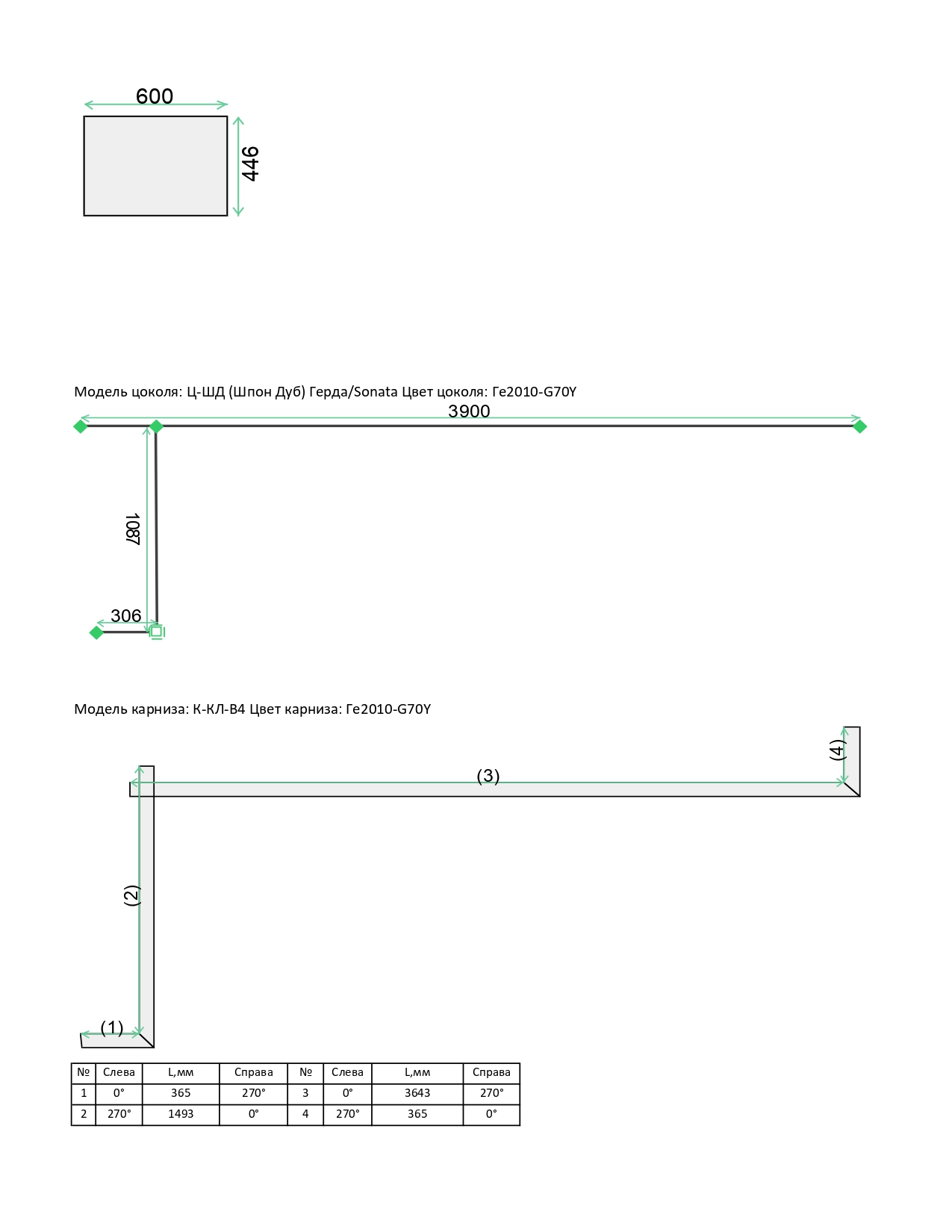 600

446

Модель цоколя: Ц-ШД (Шпон Дуб) Герда/Sonata Цвет цоколя: Ге2010-G70Y

3900

1087

306

Модель карниза: К-КЛ-В4 Цвет карниза: Ге2010-G70Y

(4)

(3)

(2)

(1)

| № | Слева | L,мм | Справа | № | Слева | L,мм | Справа |
|---|---|---|---|---|---|---|---|
| 1 | 0° | 365 | 270° | 3 | 0° | 3643 | 270° |
| 2 | 270° | 1493 | 0° | 4 | 270° | 365 | 0° |