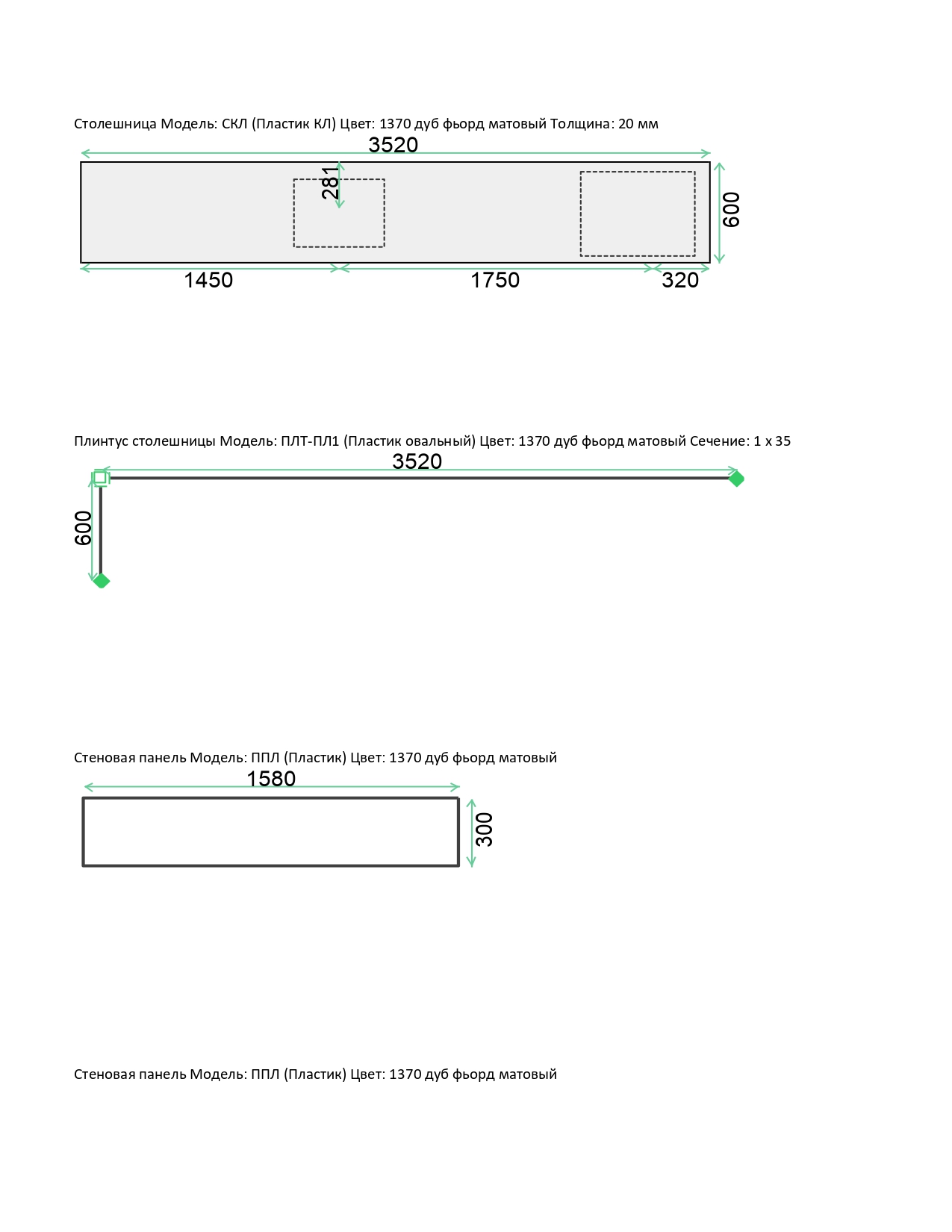 Столешница Модель: СКЛ (Пластик КЛ) Цвет: 1370 дуб фьорд матовый Толщина: 20 мм

3520

281

600

1450

1750

320

Плинтус столешницы Модель: ПЛТ-ПЛ1 (Пластик овальный) Цвет: 1370 дуб фьорд матовый Сечение: 1 x 35

3520

600

Стеновая панель Модель: ППЛ (Пластик) Цвет: 1370 дуб фьорд матовый

1580

300

Стеновая панель Модель: ППЛ (Пластик) Цвет: 1370 дуб фьорд матовый