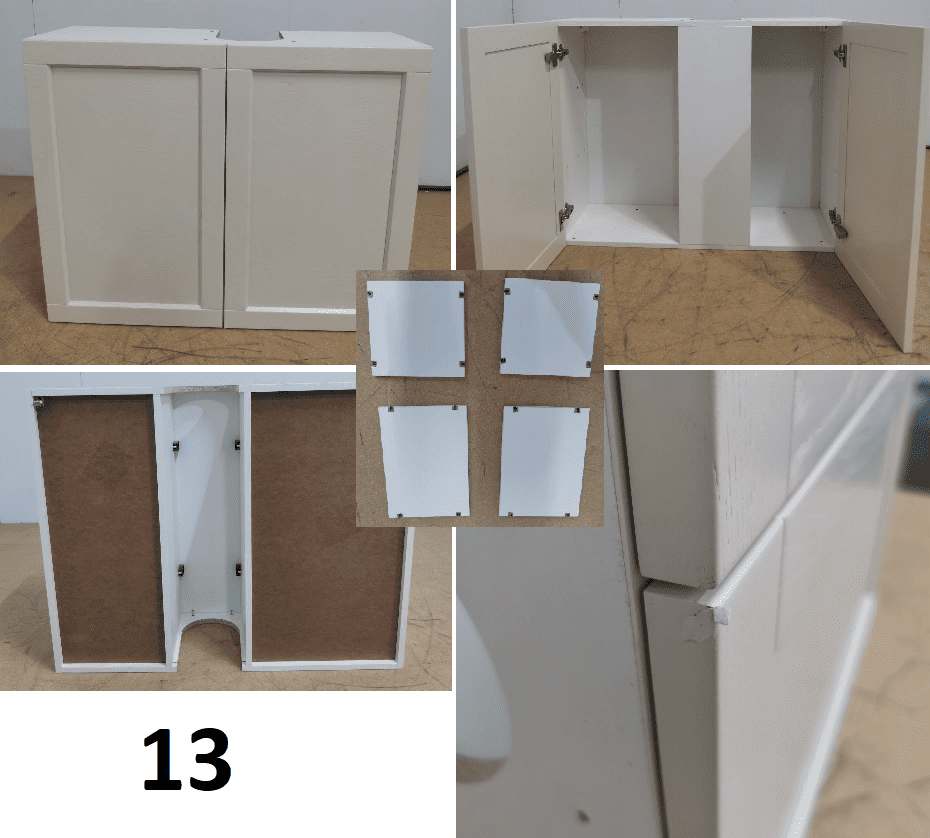 13